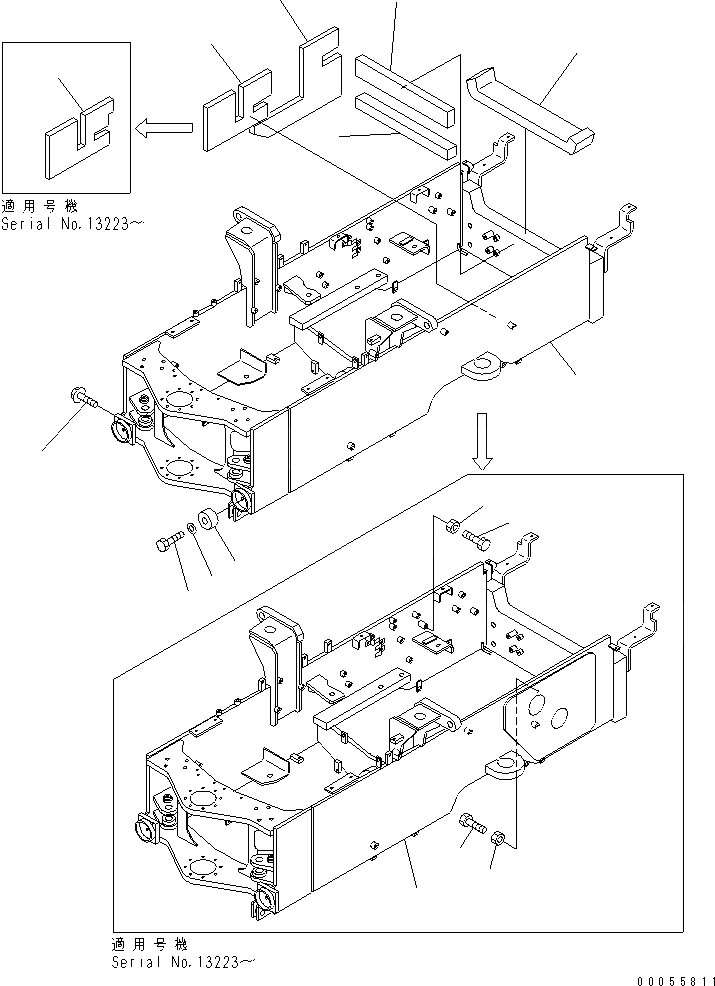 適用号機
Serial No.13223～

適用号機
Serial No.13223～

00055811