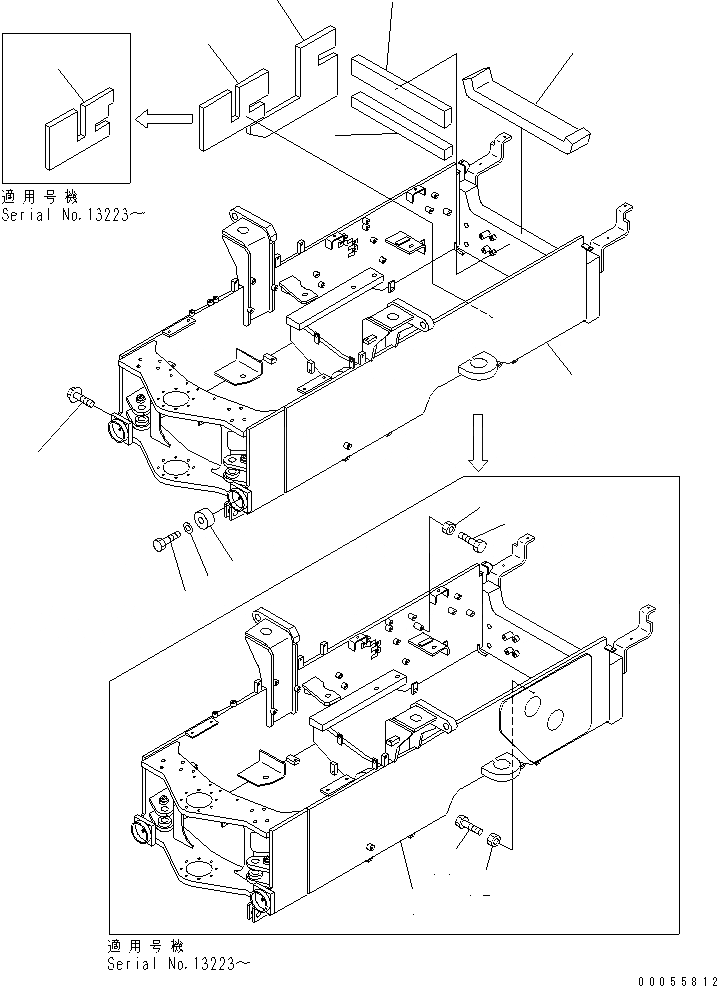 適用号機
Serial No.13223～

適用号機
Serial No.13223～

00055812