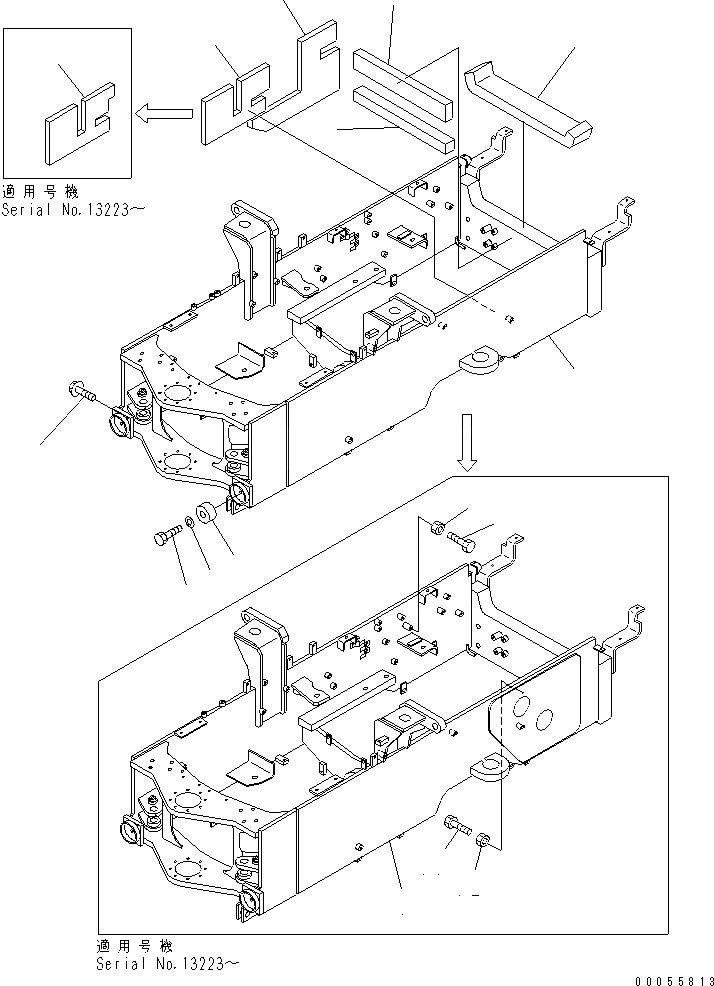 適用号機
Serial No.13223～

適用号機
Serial No.13223～

00055813