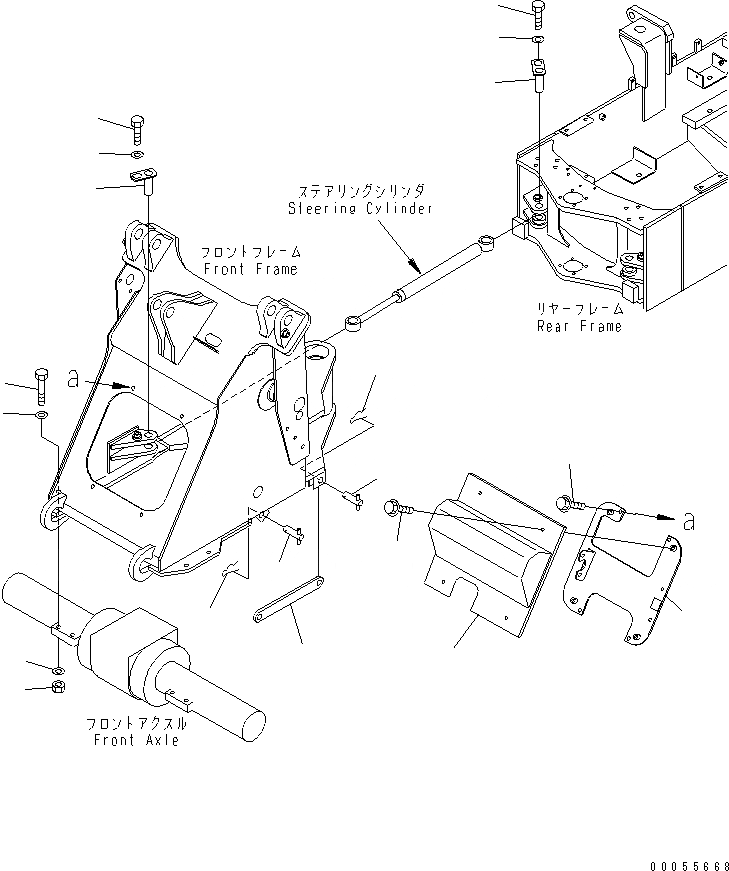 ステアリングシリンダ
Steering Cylinder

フロントフレーム
Front Frame

リヤーフレーム
Rear Frame

a

a

フロントアクスル
Front Axle

00055668