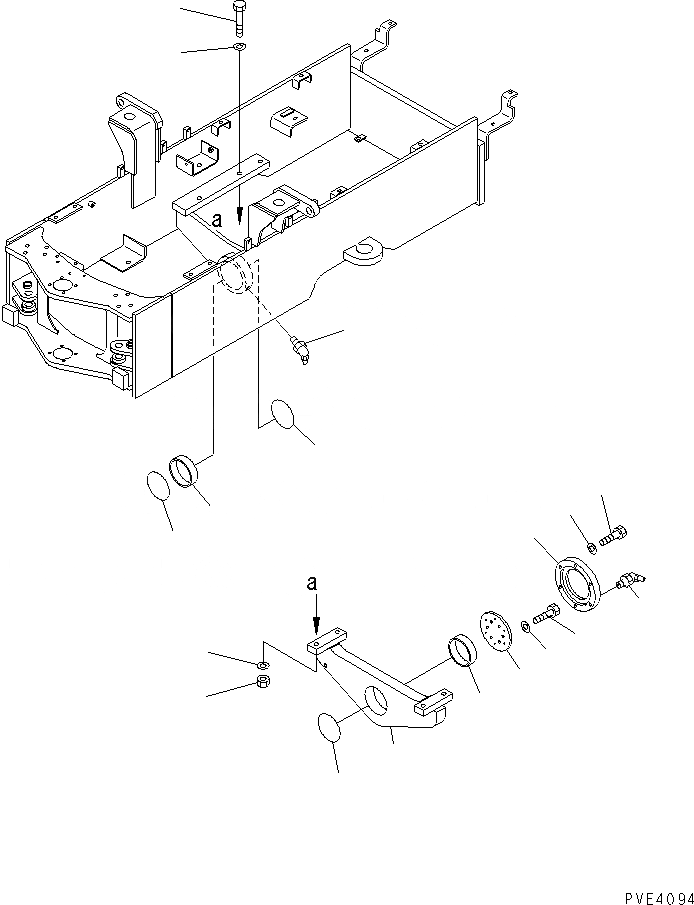 a

a

PVE4094