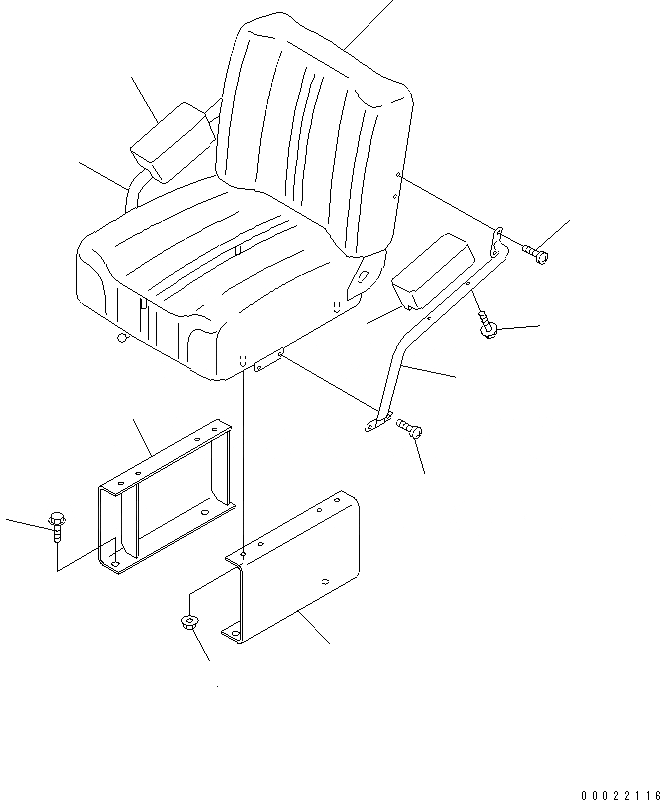 00022116