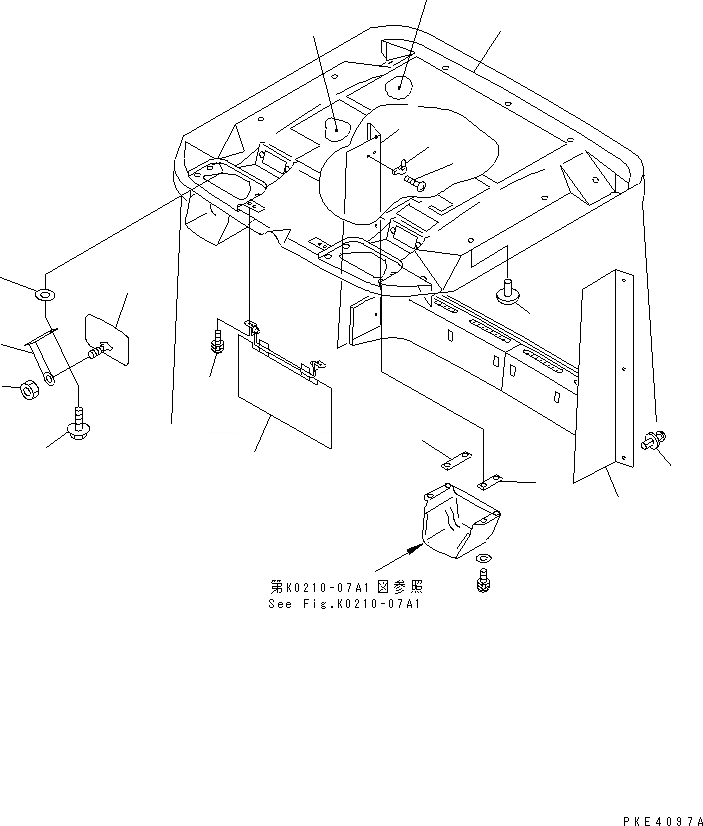 第K0210-07A1図参照
See Fig.K0210-07A1

PKE4097A