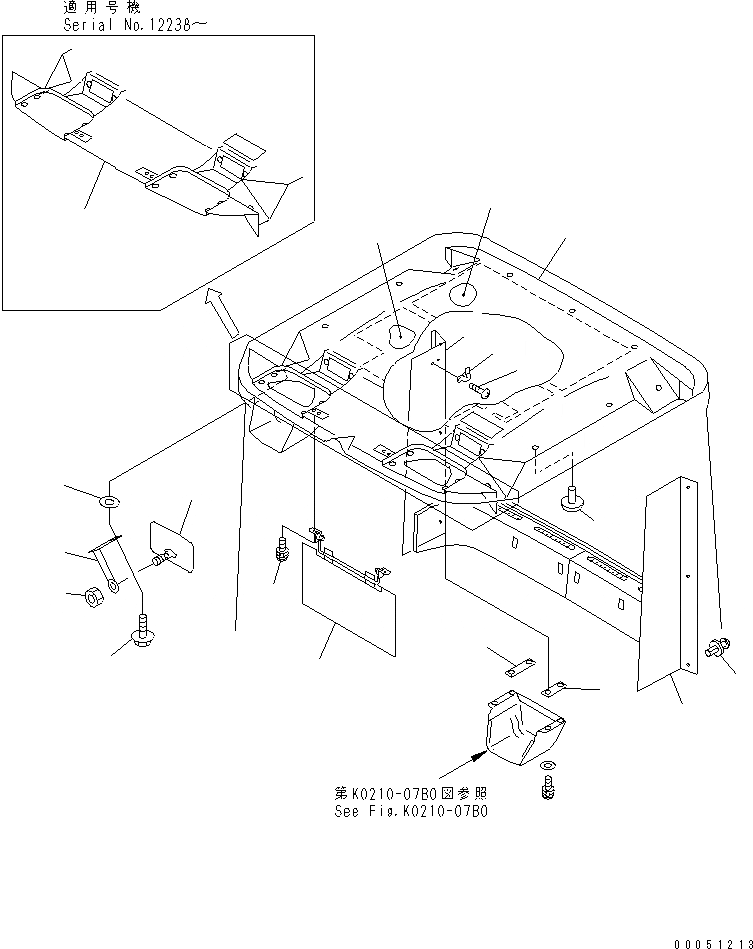 適用号機
Serial No.12238～

第K0210-07B0図参照
See Fig.K0210-07B0

00051213