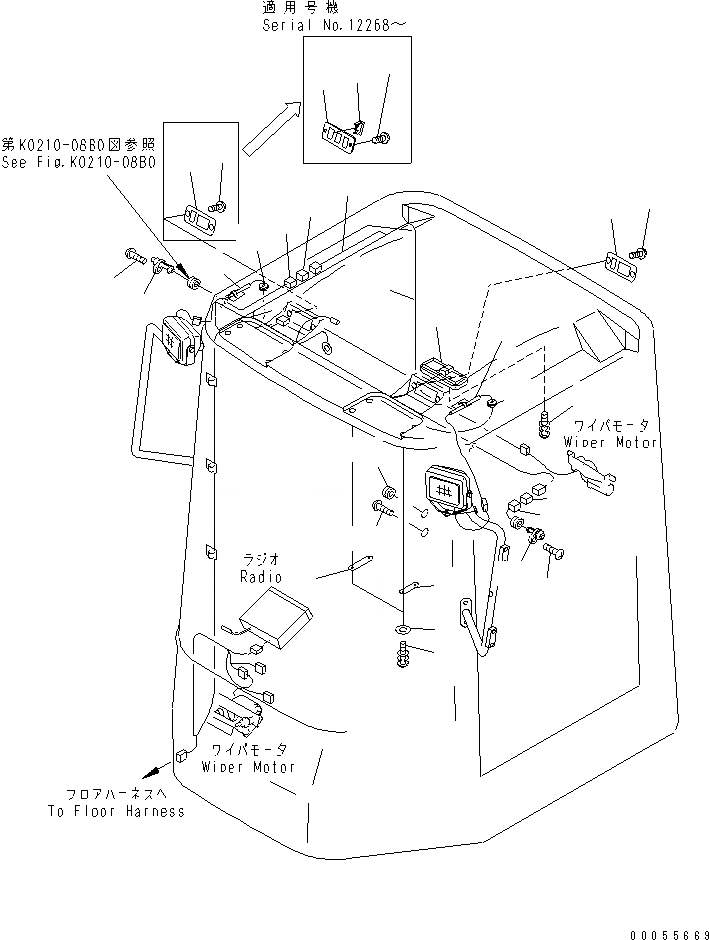 適用号機
Serial No.12268～

第K0210-08B0図参照
See Fig.K0210-08B0

ワイパモータ
Wiper Motor

ラジオ
Radio

ワイパモータ
Wiper Motor

フロアハーネスへ
To Floor Harness

00055669