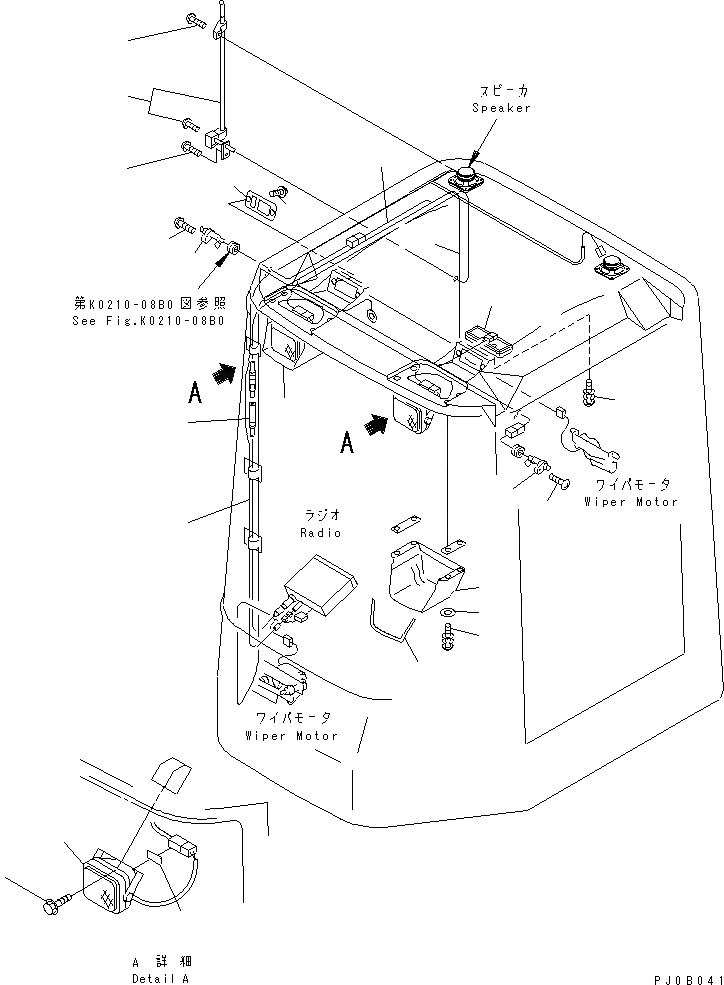 スピーカ
Speaker

第K0210-08B0図参照
See Fig.K0210-08B0

A

A

ワイパモータ
Wiper Motor

ラジオ
Radio

ワイパモータ
Wiper Motor

A 詳細
Detail A

PJ0B041