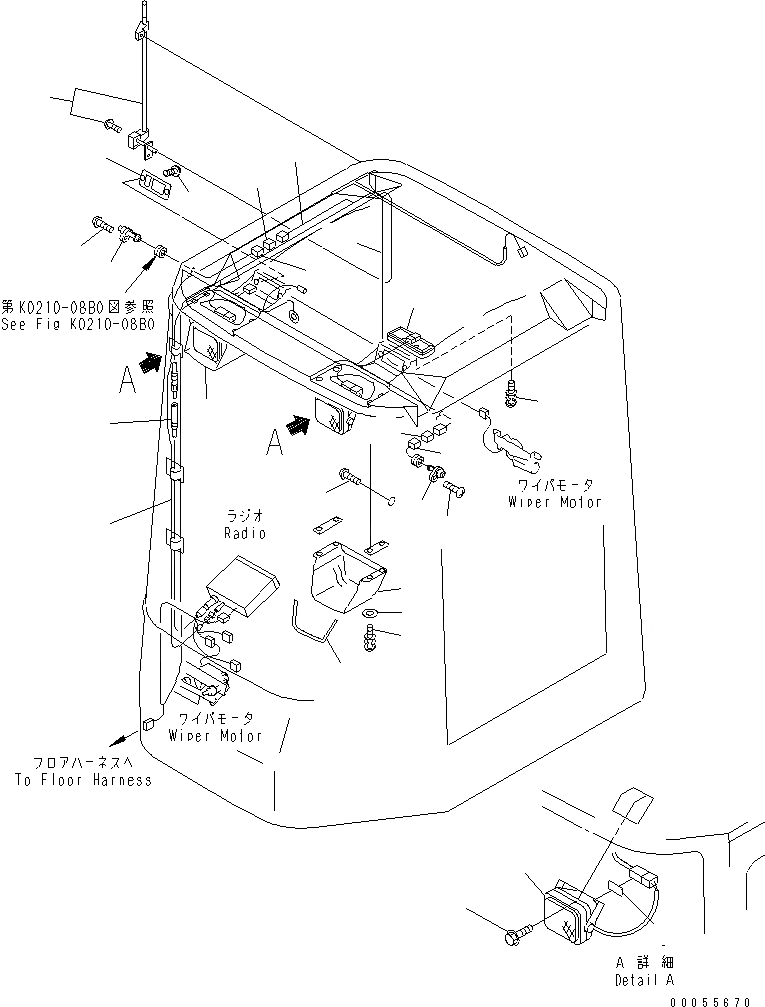 第K0210-08B0図参照
See Fig K0210-08B0

A

A

ワイパモータ
Wiper Motor

ラジオ
Radio

ワイパモータ
Wiper Motor

フロアハーネスへ
To Floor Harness

A 詳細
Detail A

00055670