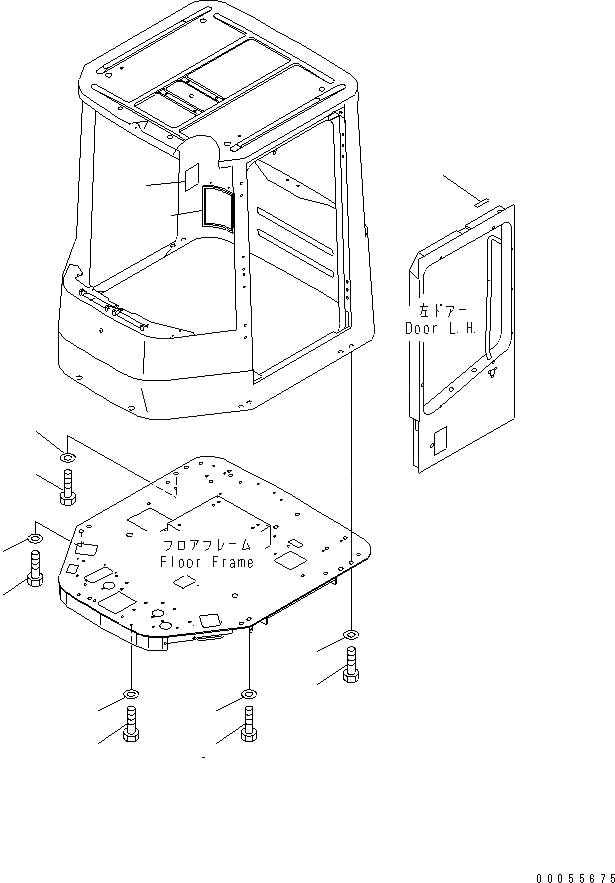 左ドアー
Door L.H.

フロアフレーム
Floor Frame

00055675