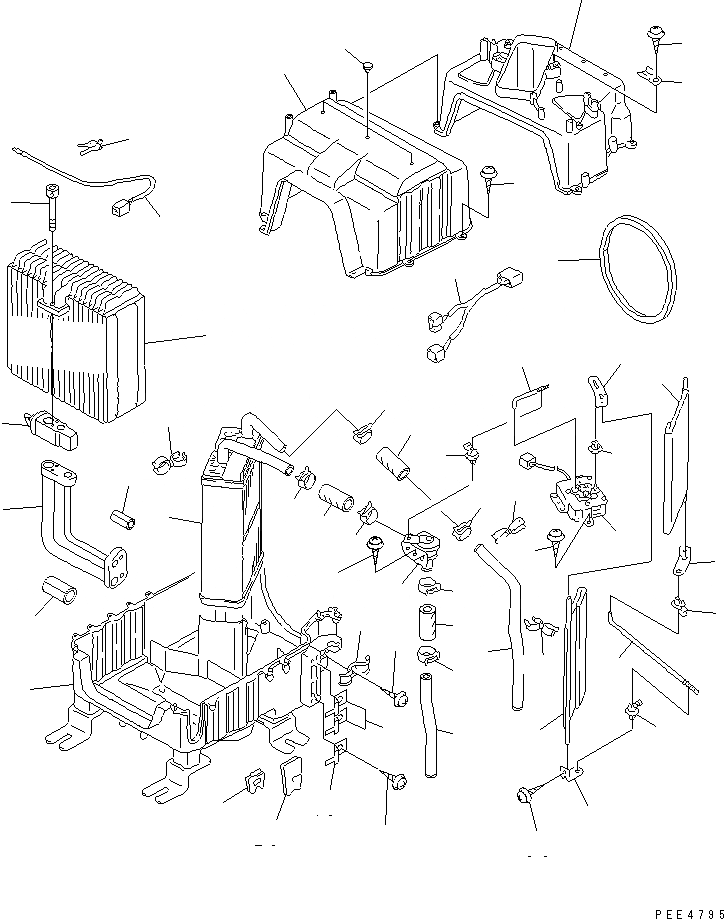 PEE4795