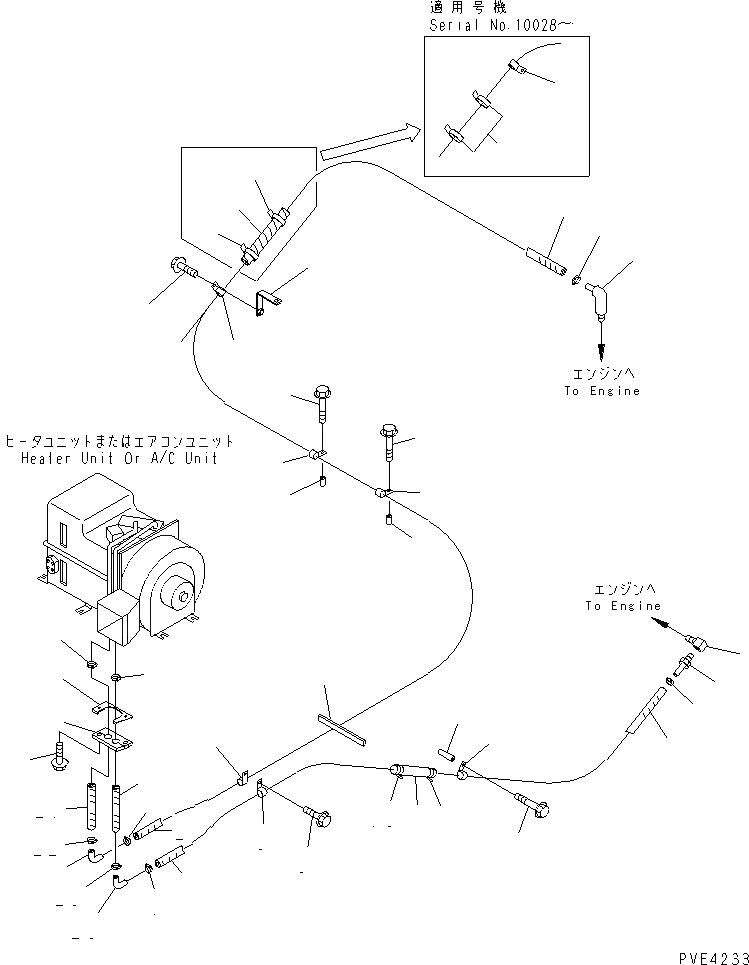 適用号機
Serial No.10028～

エンジンへ
To Engine

ヒータユニットまたはエアコンユニット
Heater Unit Or A/C Unit

エンジンへ
To Engine

PVE4233