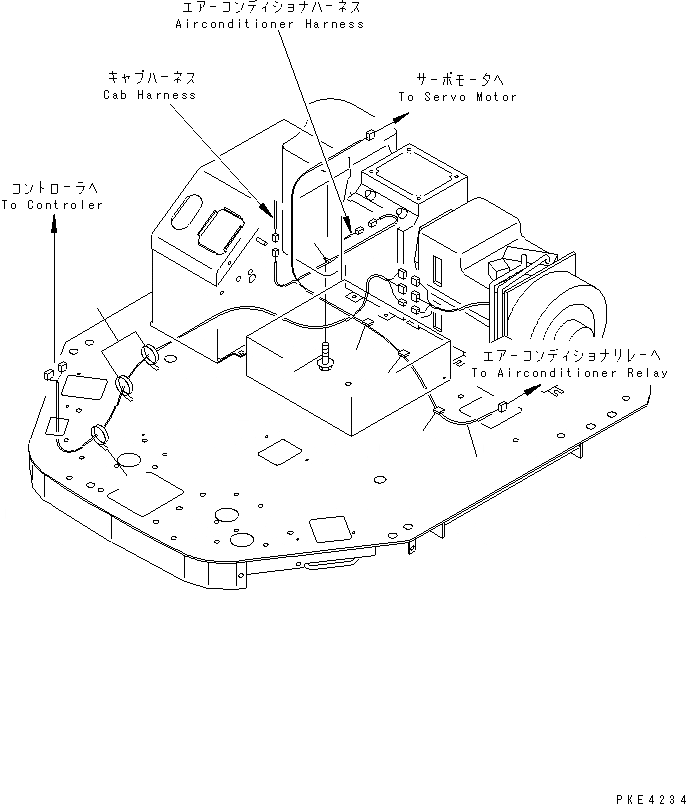 エアーコンディショナハーネス
Airconditioner Harness

キャブハーネス
Cab Harness

サーボモータへ
To Servo Motor

コントローラへ
To Controler

エアーコンディショナリレーへ
To Airconditioner Relay

PKE4234