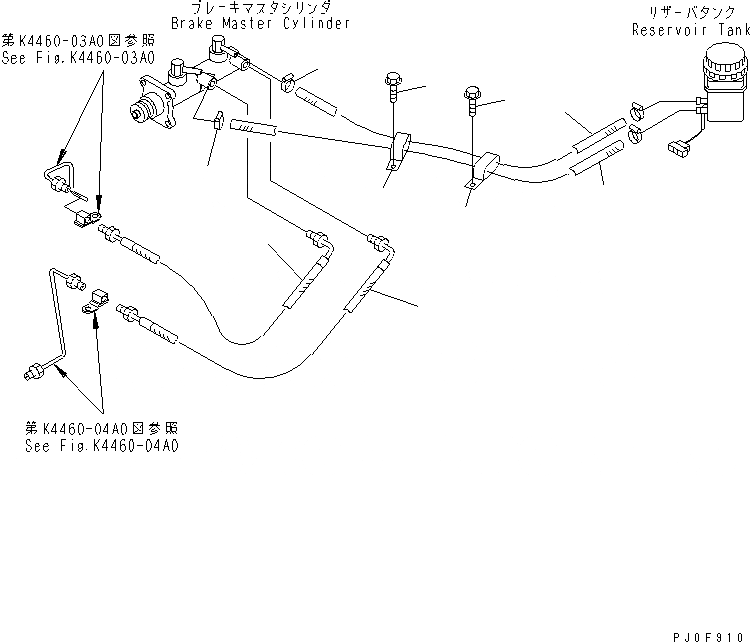 ブレーキマスタシリンダ
Brake Master Cylinder

リザーバタンク
Reservoir Tank

第K4460-03A0図参照
See Fig.K4460-03A0

第K4460-04A0図参照
See Fig.K4460-04A0

PJ0F910