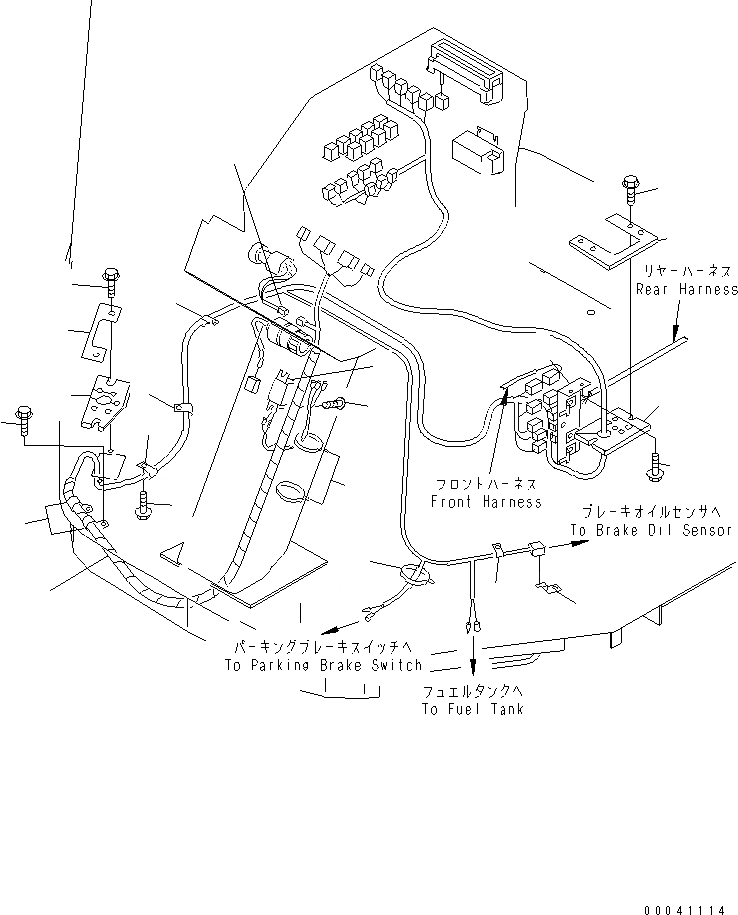 リヤーハーネス
Rear Harness

フロントハーネス
Front Harness

ブレーキオイルセンサへ
To Brake Oil Sensor

パーキングブレーキスイッチへ
To Parking Brake Switch

フュエルタンクへ
To Fuel Tank

00041114