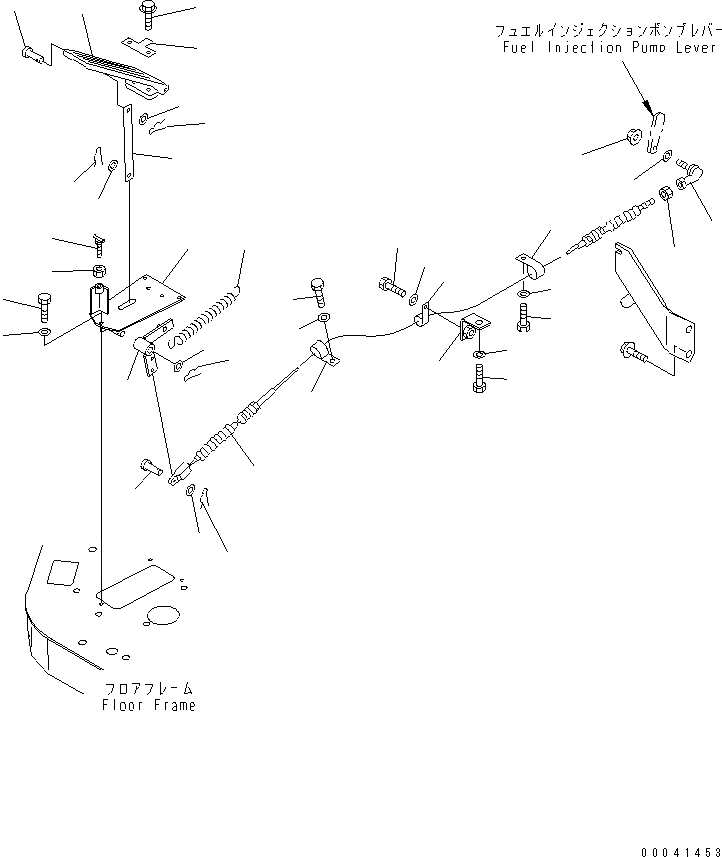 フュエルインジェクションポンプレバー
Fuel Injection Pump Lever

フロアフレーム
Floor Frame

00041453