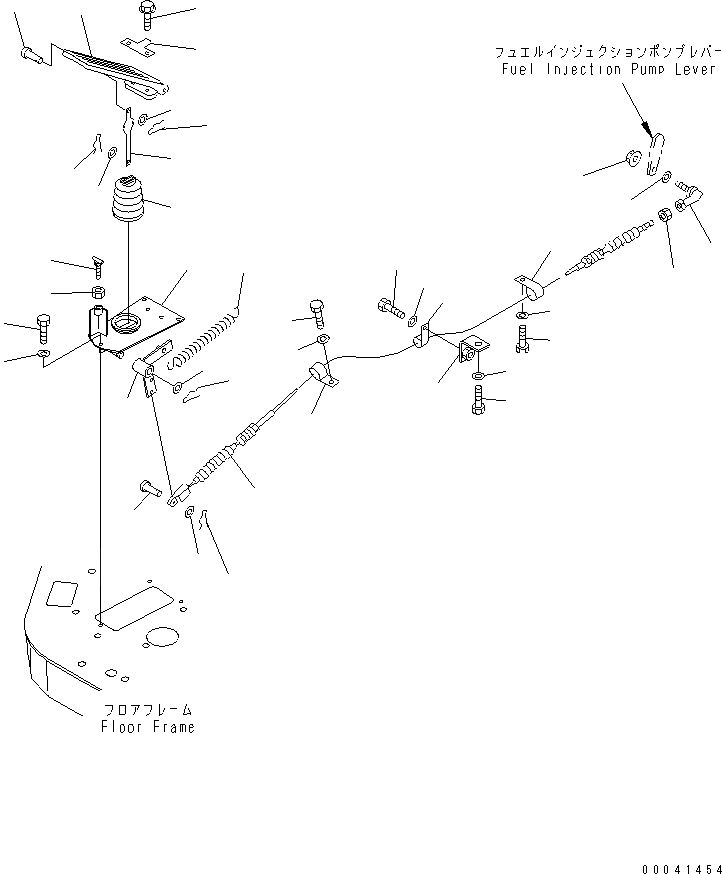 フュエルインジェクションポンプレバー
Fuel Injection Pump Lever

フロアフレーム
Floor Frame

00041454