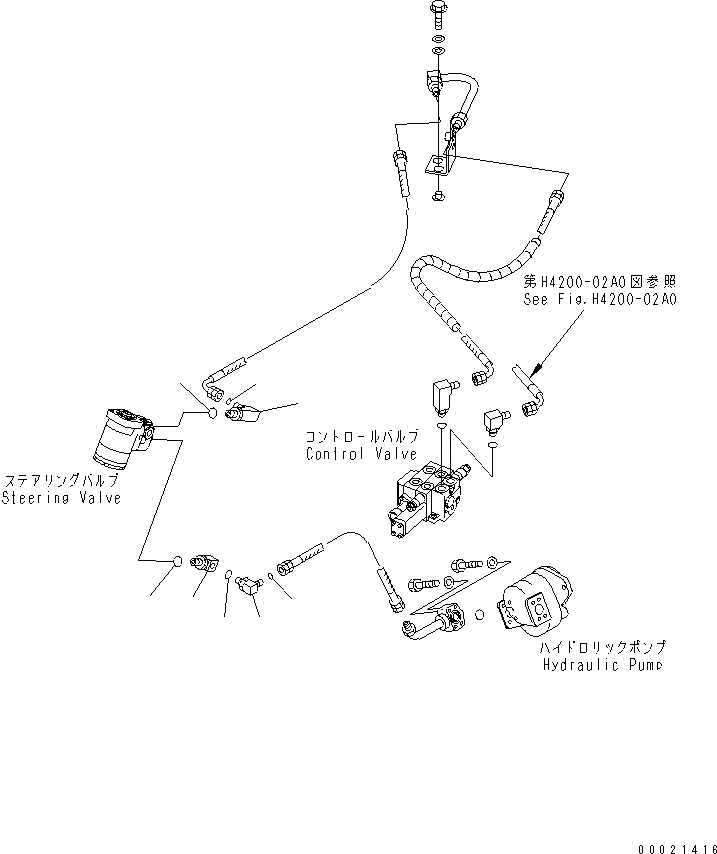 第H4200-02A0図参照
See Fig.H4200-02A0

コントロールバルブ
Control Valve

ステアリングバルブ
Steering Valve

ハイドロリックポンプ
Hydraulic Pump

00021416