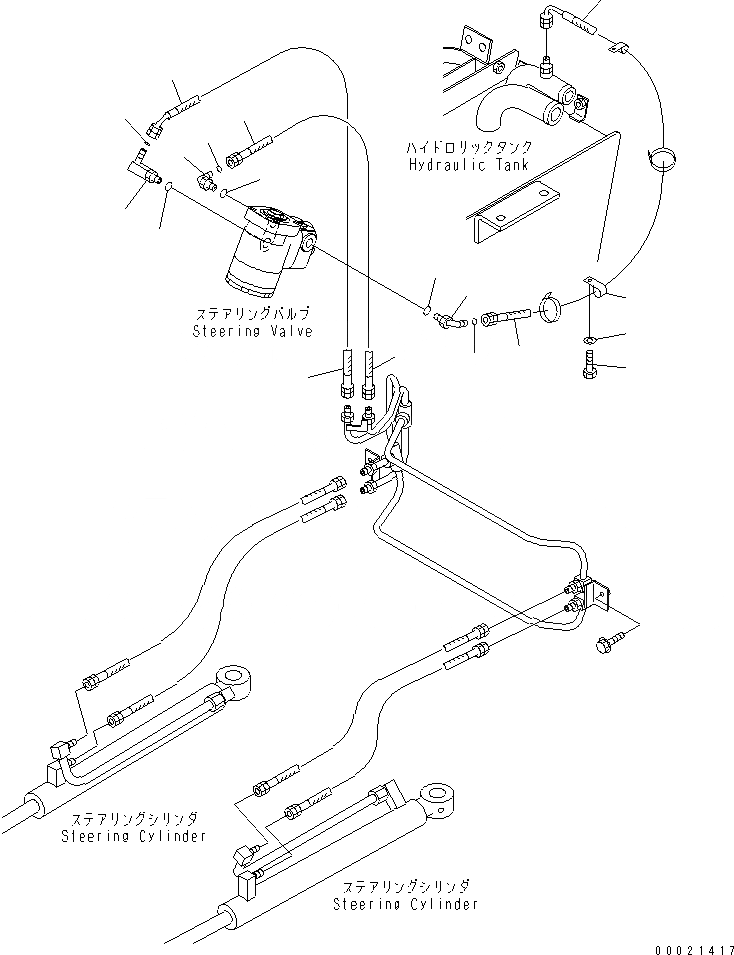 ハイドロリックタンク
Hydraulic Tank

ステアリングバルブ
Steering Valve

ステアリングシリンダ
Steering Cylinder

ステアリングシリンダ
Steering Cylinder

00021417