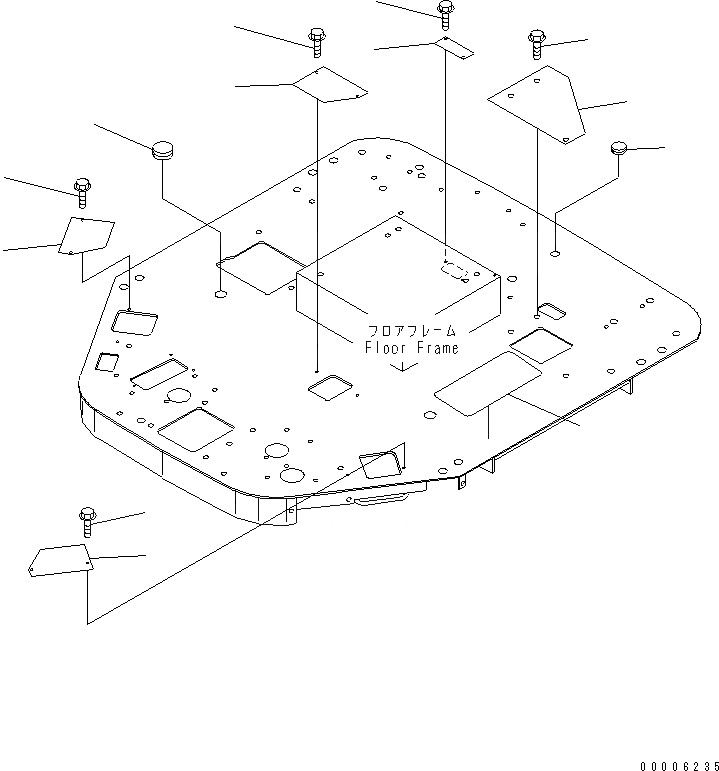 フロアフレーム
Floor Frame

00006235