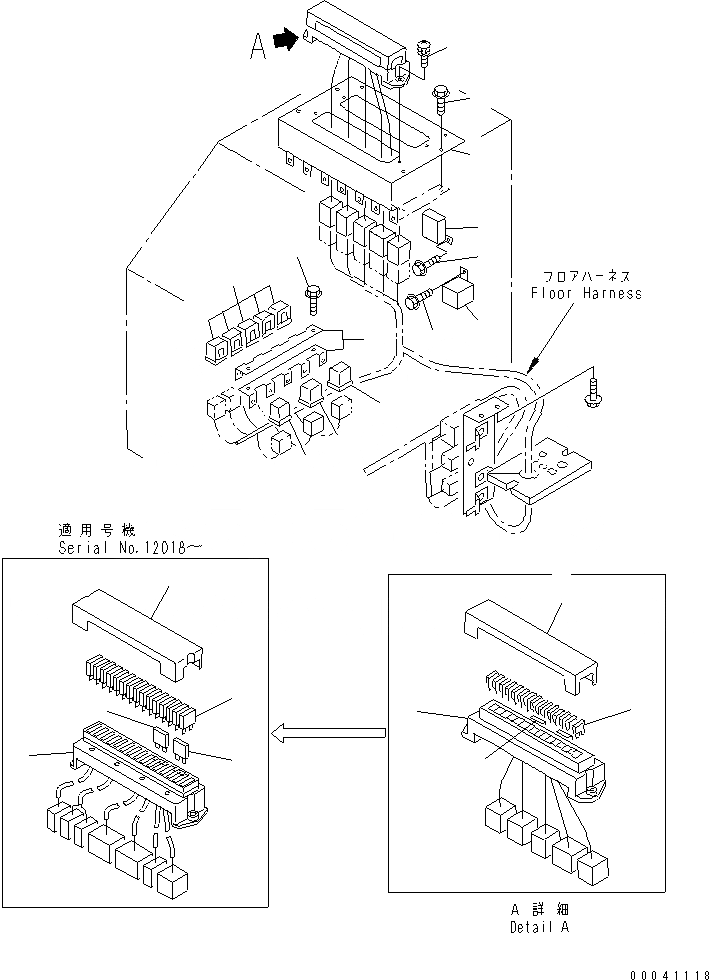 A

フロアハーネス
Floor Harness

適用号機
Serial No.12018～

A 詳細
Detail A

00041118