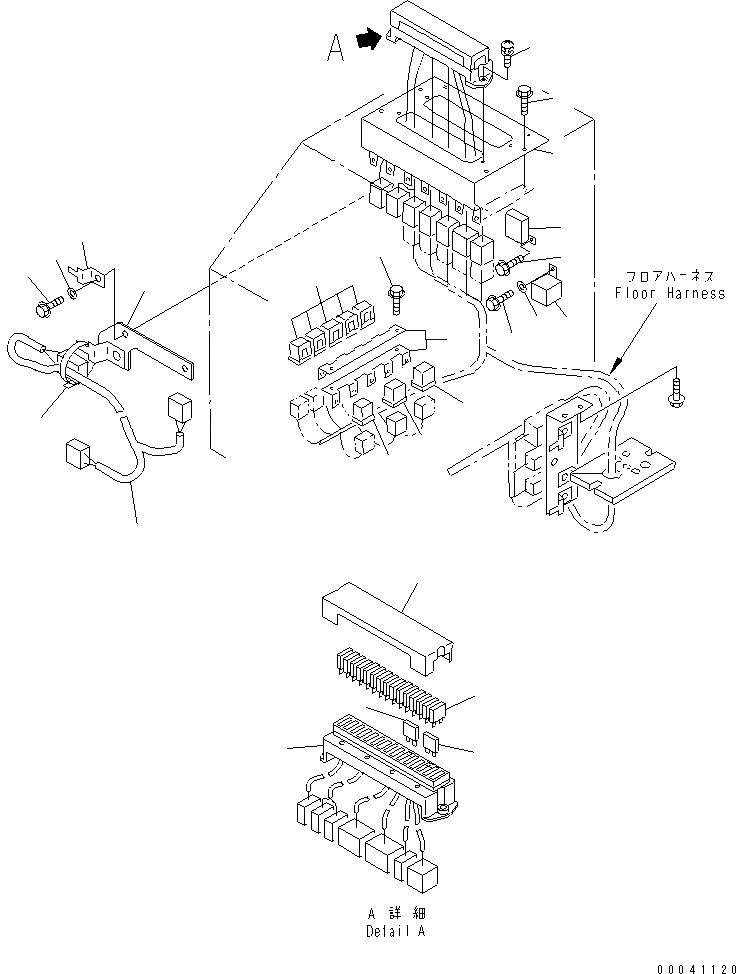 A

フロアハーネス
Floor Harness

A 詳細
Detail A

00041120