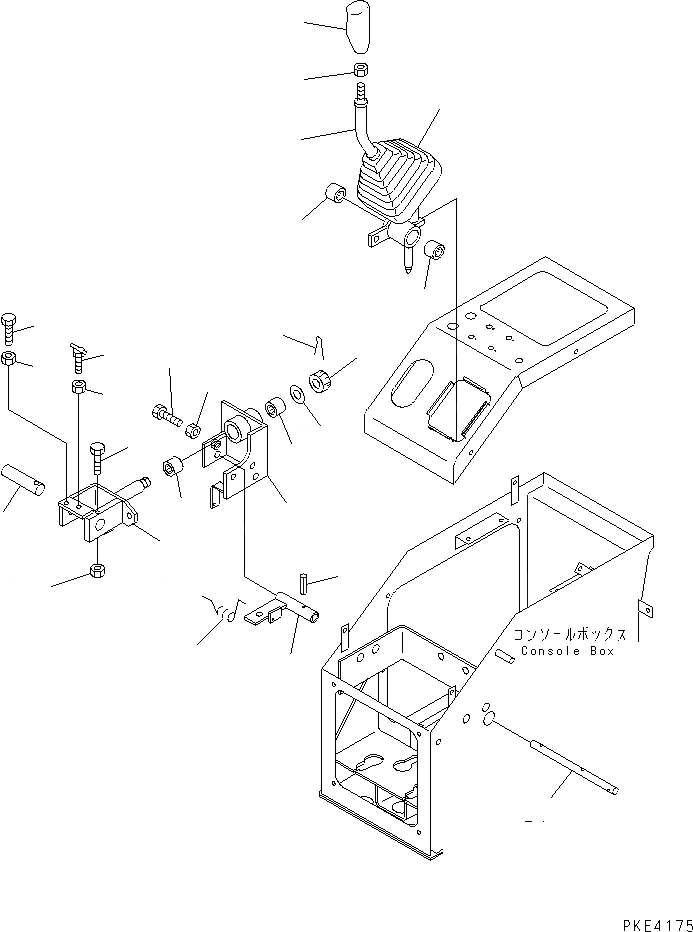 コンソールボックス
Console Box

PKE4175