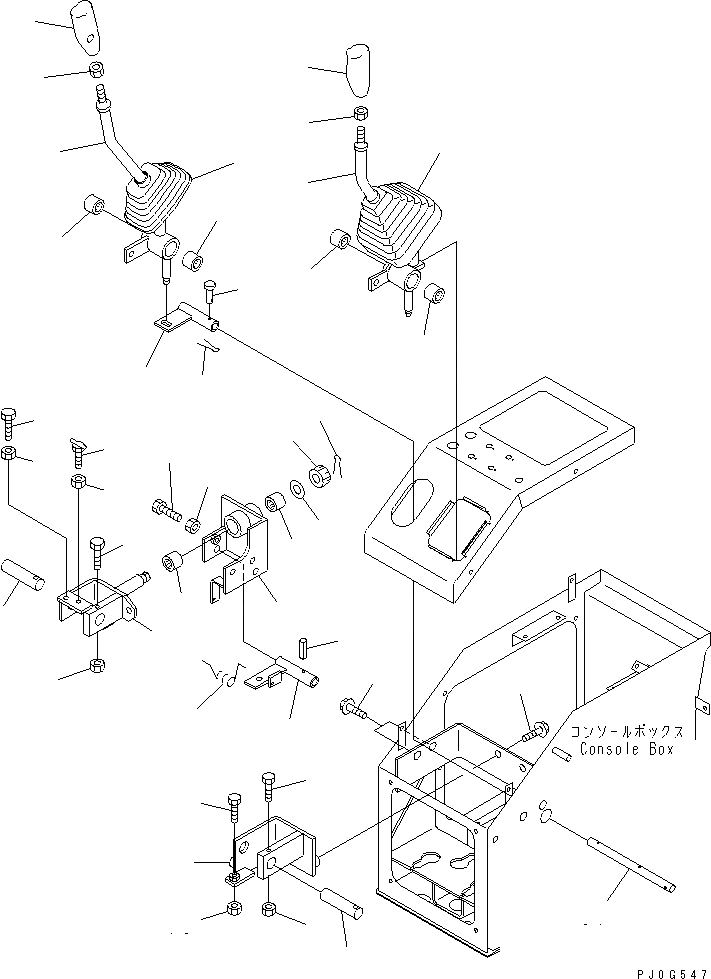 コンソールボックス
Console Box
PJ0G547