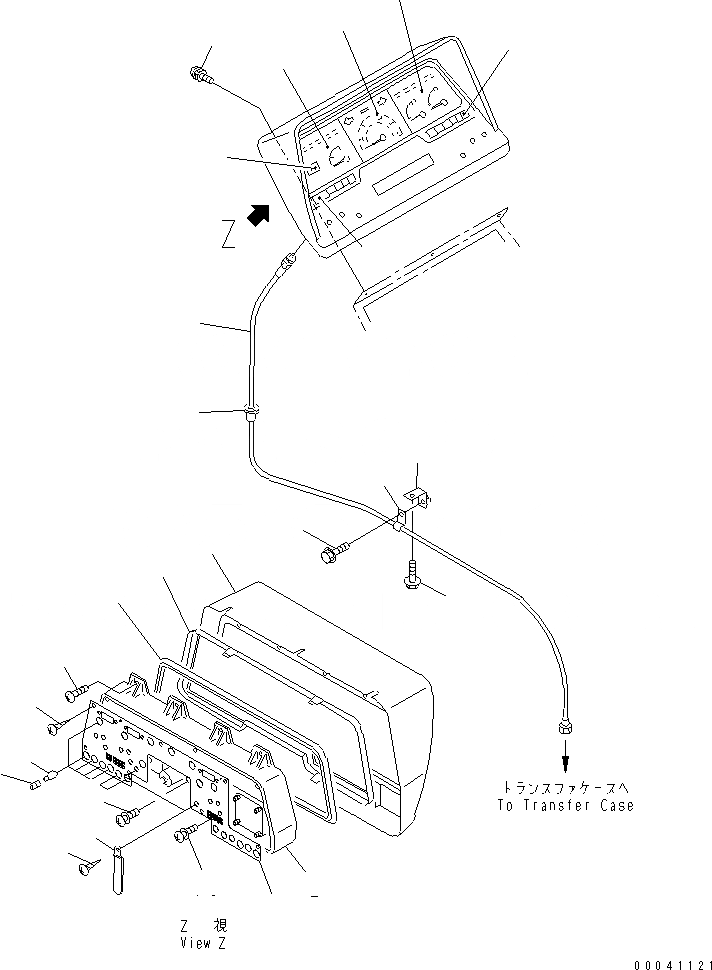 Z

トランスファケースへ
To Transfer Case

Z 視
View Z

00041121