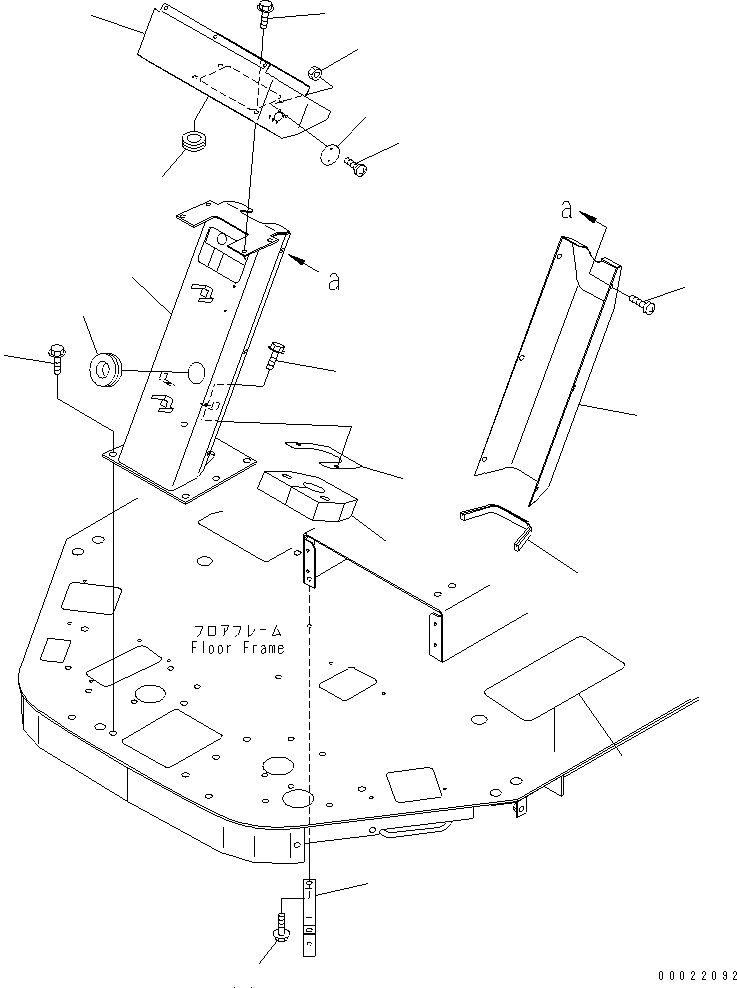 a

a

フロアフレーム
Floor Frame

00022092