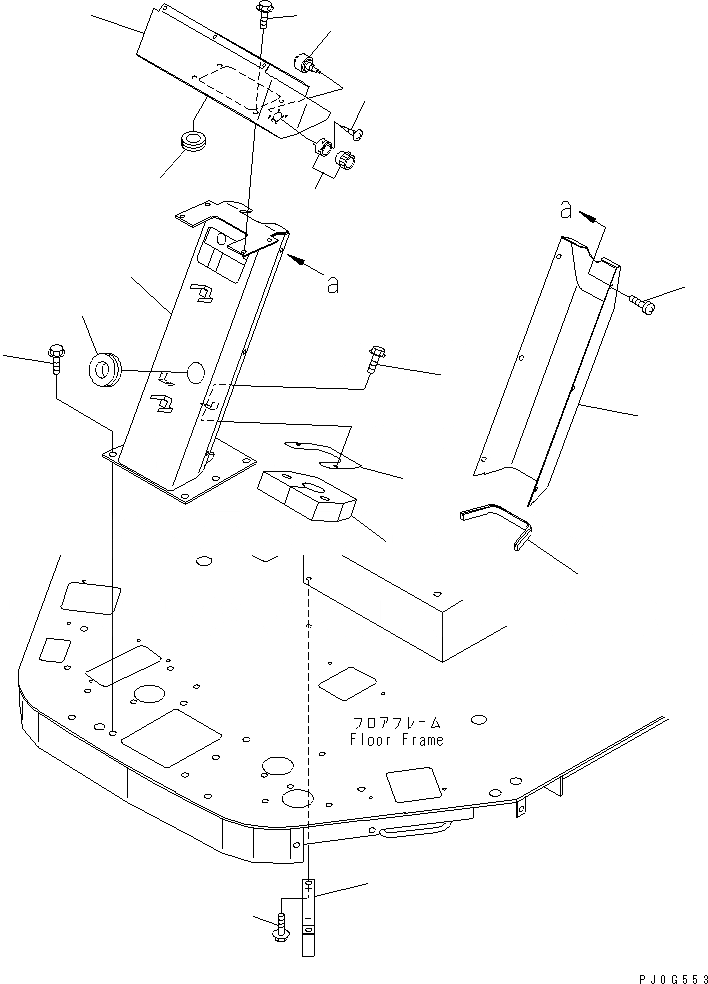 a

a

フロアフレーム
Floor Frame

PJ0G553