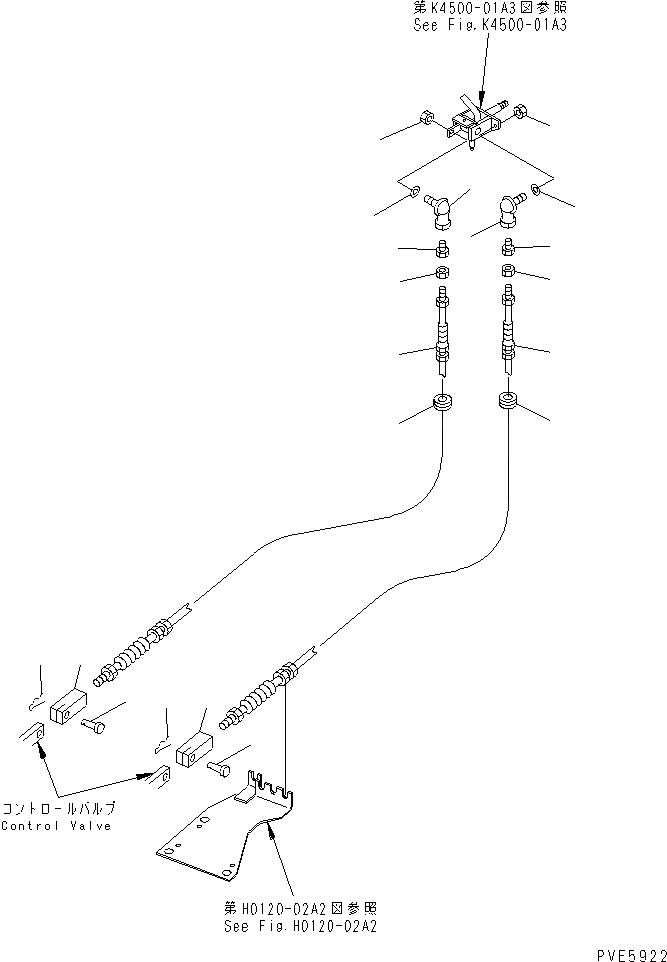 第K4500-01A3図参照
See Fig.K4500-01A3

コントロールバルブ
Control Valve

第H0120-02A2図参照
See Fig.H0120-02A2

PVE5922