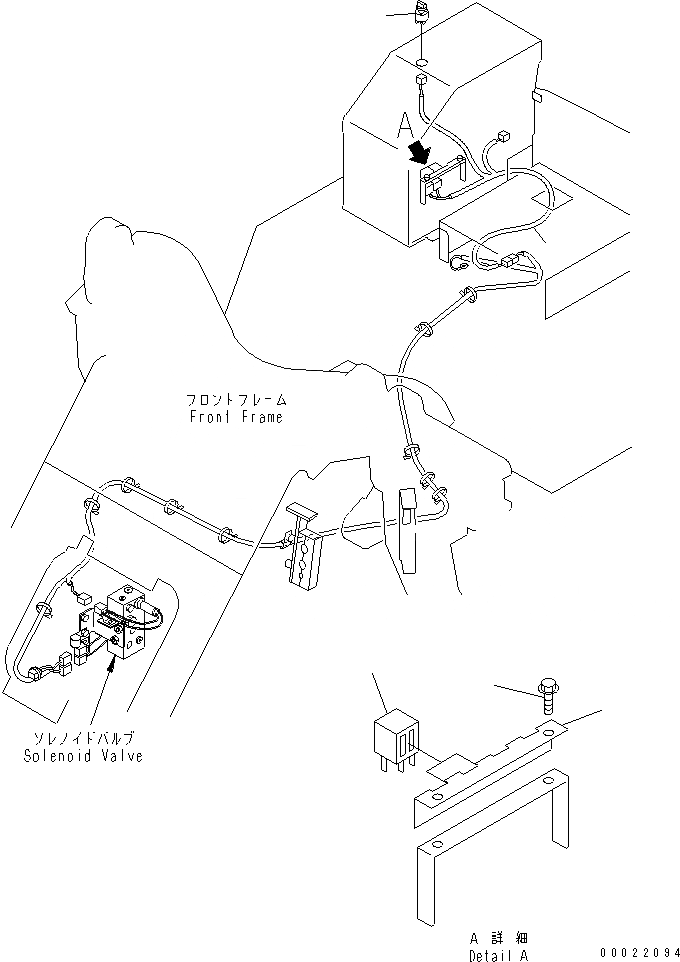 A

フロントフレーム
Front Frame

ソレノイドバルブ
Solenoid Valve

A 詳細
Detail A

00022094