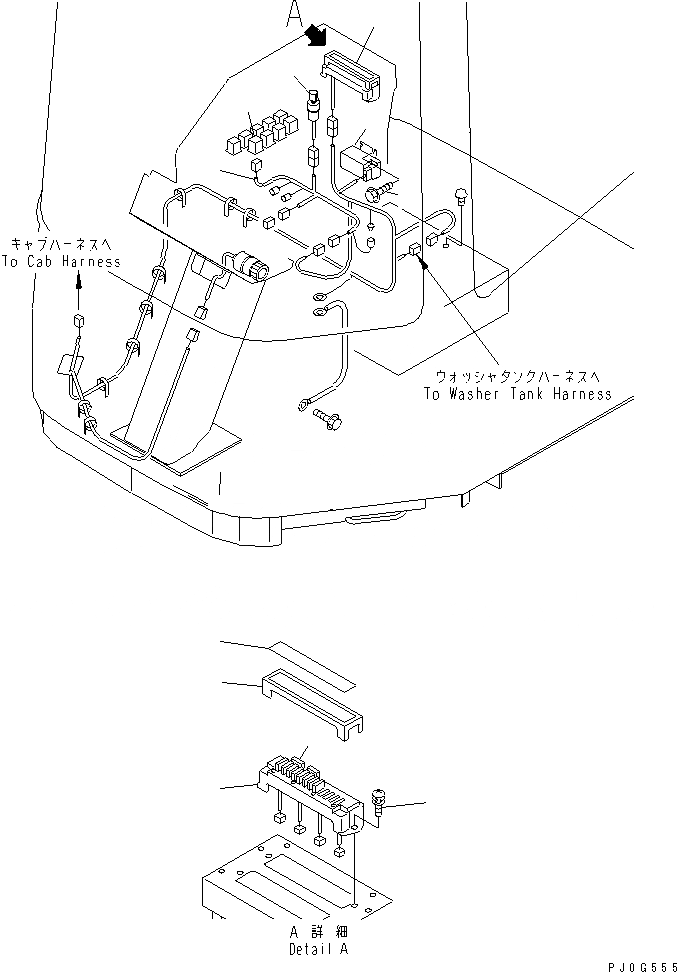 A

キャブハーネスへ
To Cab Harness

ウォッシャタンクハーネスへ
To Washer Tank Harness

A 詳細
Detail A

PJ0G555