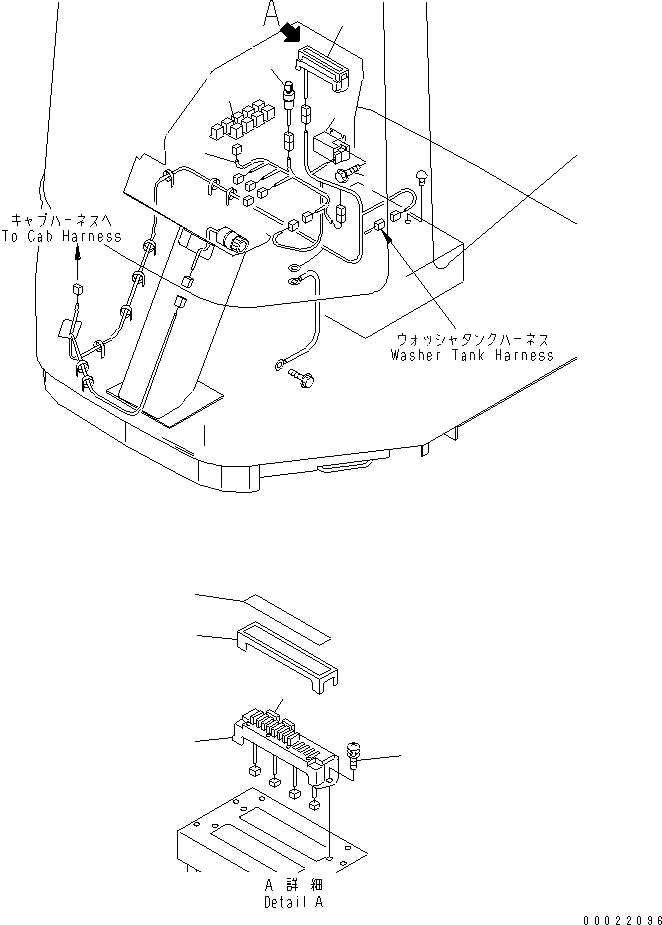 A

キャブハーネスへ
To Cab Harness

ウォッシャタンクハーネス
Washer Tank Harness

A 詳細
Detail A

00022096