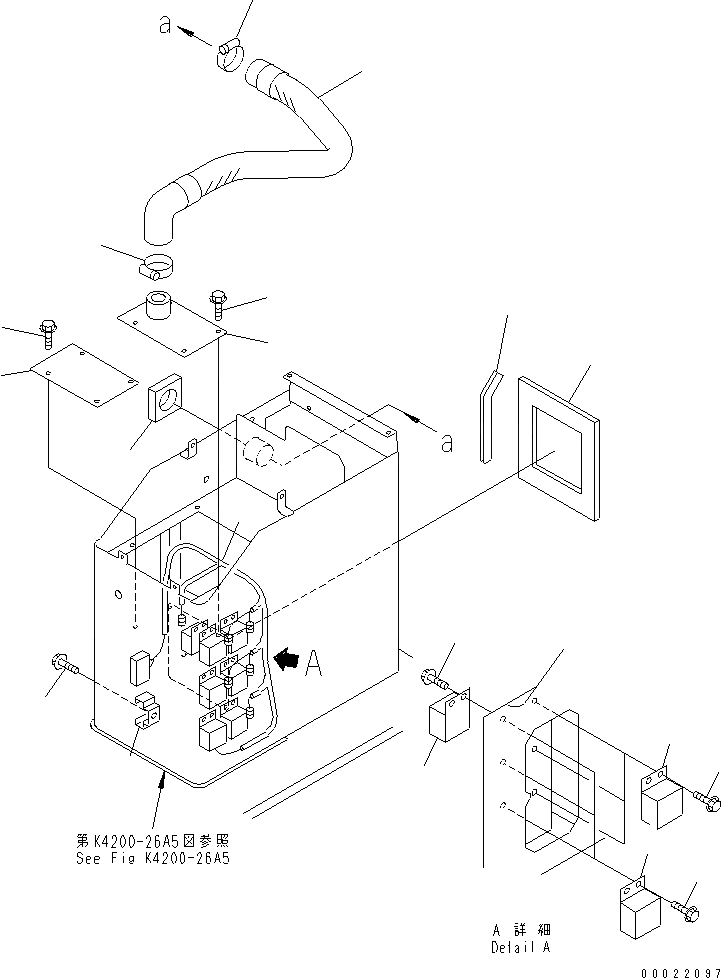 a

a

A

第K4200-26A5図参照
See Fig K4200-26A5

A 詳細
Detail A

00022097