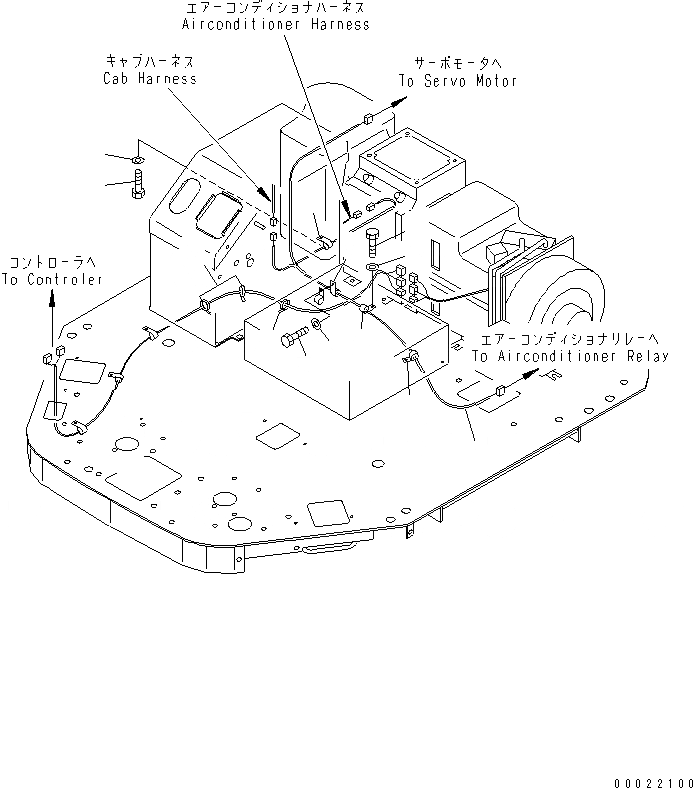 エアーコンディショナハーネス
Airconditioner Harness

キャブハーネス
Cab Harness

サーボモータへ
To Servo Motor

コントローラへ
To Controler

エアーコンディショナリレーへ
To Airconditioner Relay

00022100