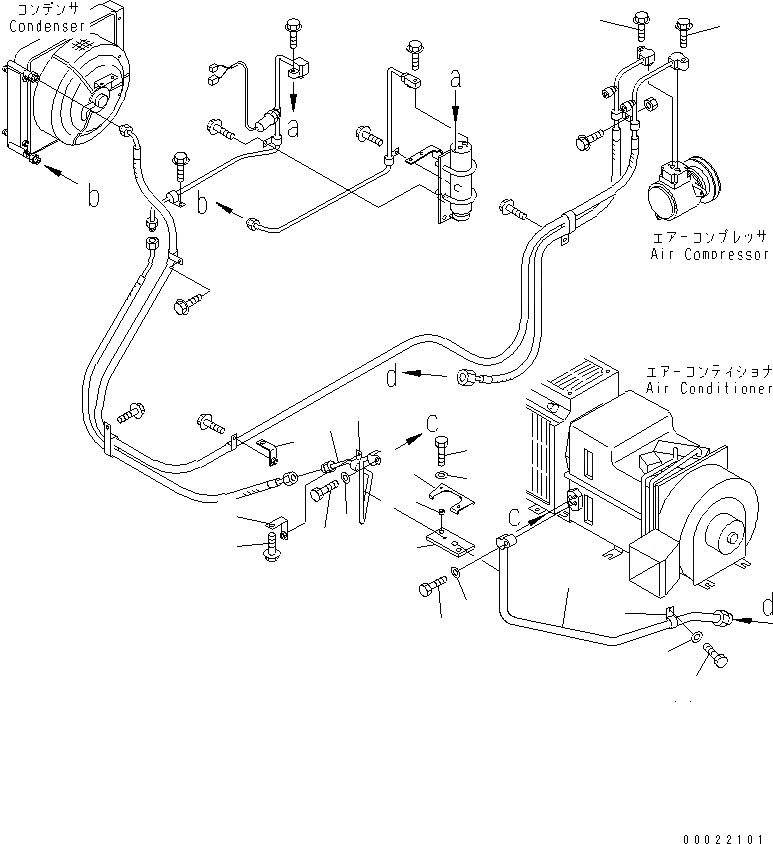 コンデンサ
Condenser

a

a

b

b

エアーコンプレッサ
Air Compressor

d

エアーコンディショナ
Air Conditioner

c

c

d

00022101