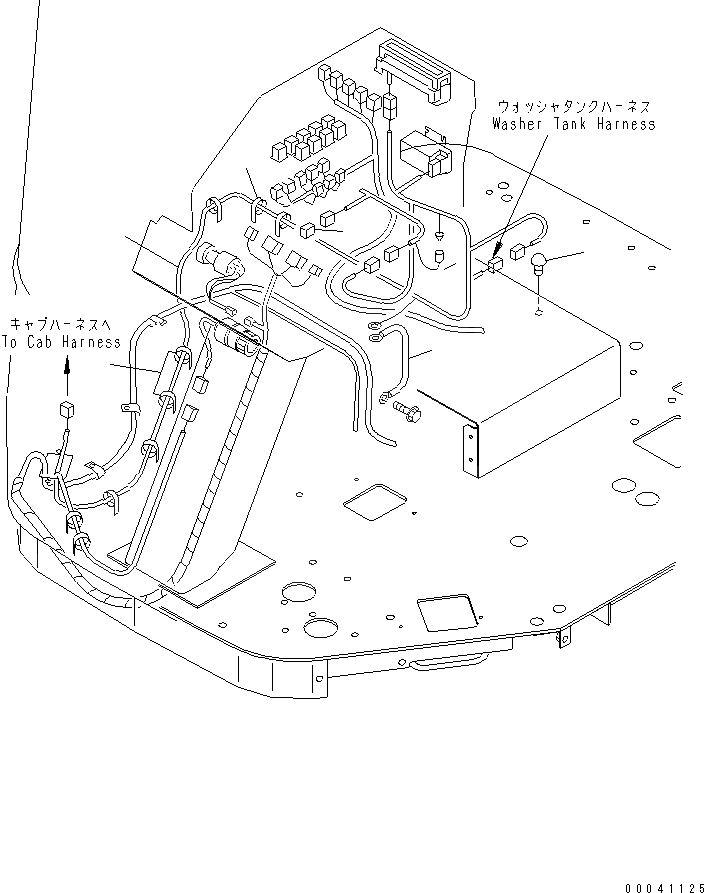 ウォッシャタンクハーネス
Washer Tank Harness

キャブハーネスへ
To Cab Harness

00041125