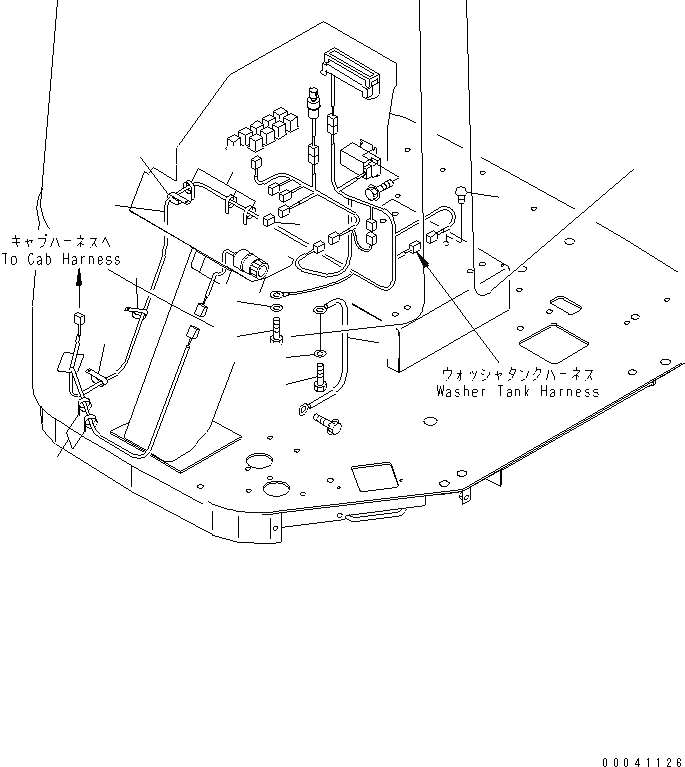 キャブハーネスへ
To Cab Harness

ウォッシャタンクハーネス
Washer Tank Harness

00041126