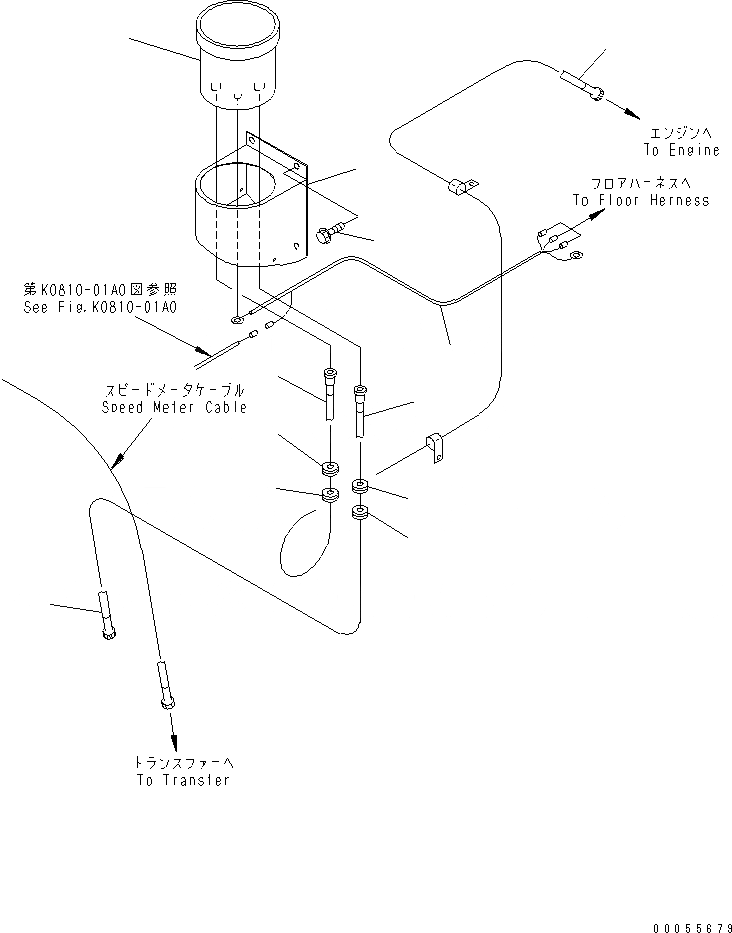 エンジンへ
To Engine

フロアハーネスへ
To Floor Herness

第K0810-01A0図参照
See Fig.K0810-01A0

スピードメータケーブル
Speed Meter Cable

トランスファーへ
To Transfer

00055679