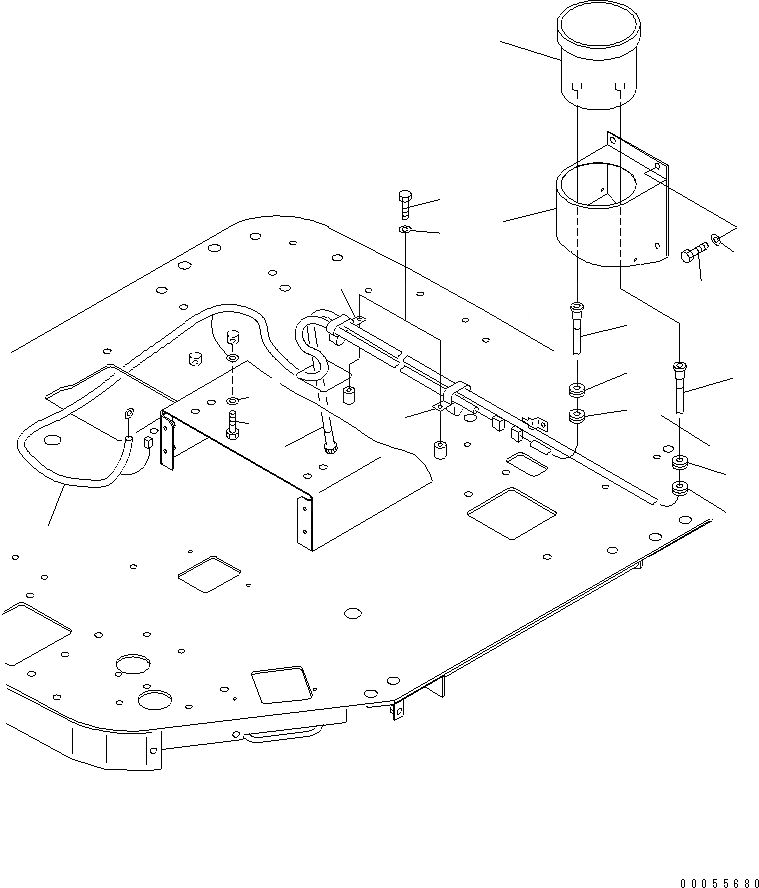 00055680