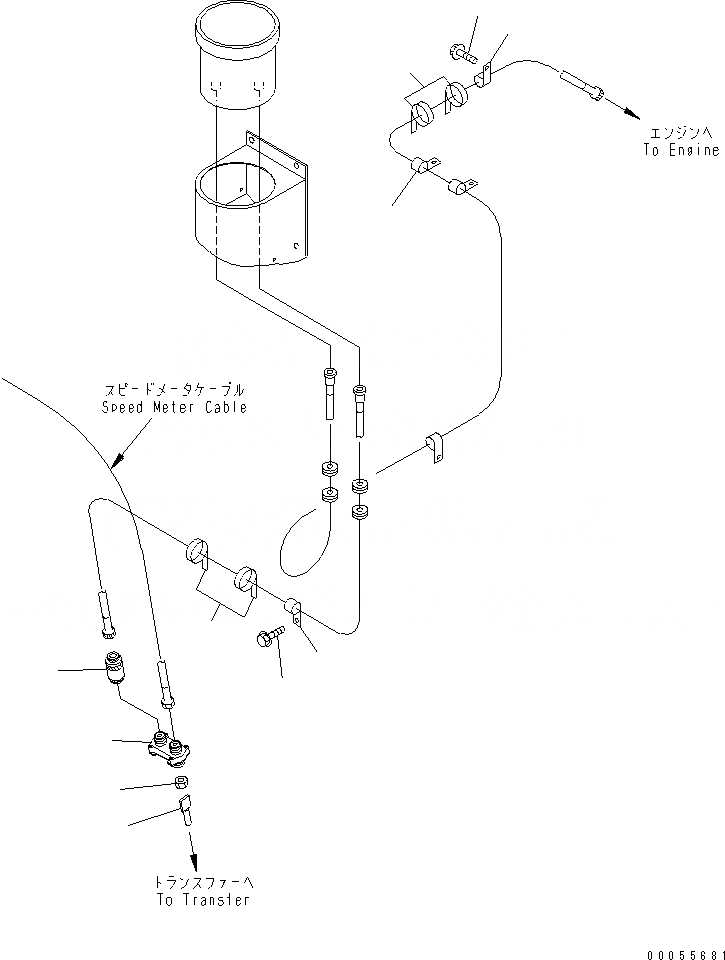 エンジンへ
To Engine

スピードメータケーブル
Speed Meter Cable

トランスファーへ
To Transfer

00055681