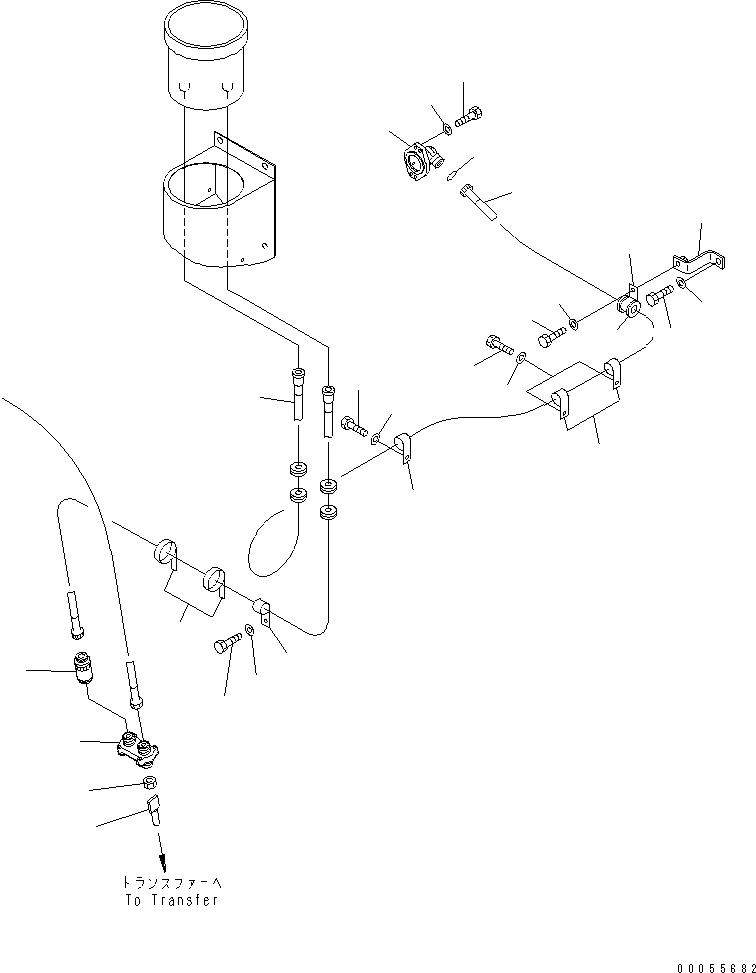 トランスファーへ
To Transfer

00055682