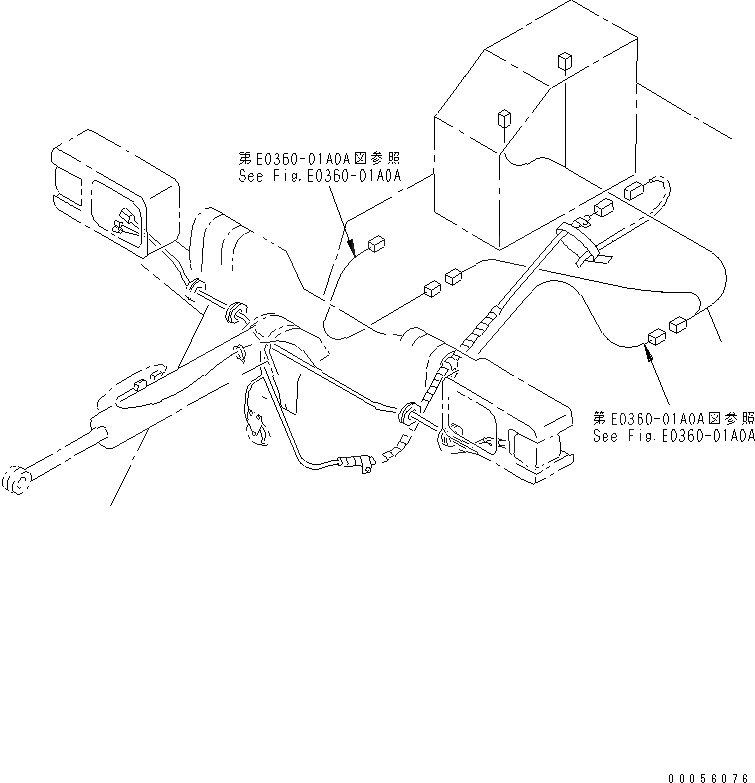 第E0360-01A0A図参照
See Fig.E0360-01A0A

第E0360-01A0A図参照
See Fig.E0360-01A0A

00056076