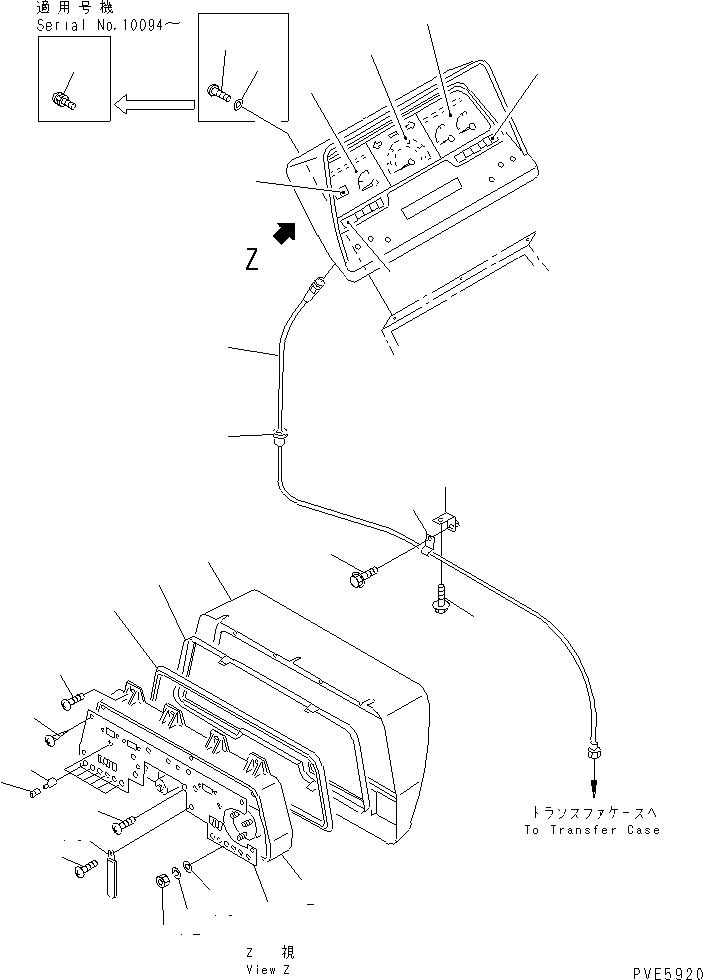 適用号機
Serial No.10094～

Z

トランスファケースへ
To Transfer Case

Z 視
View Z

PVE5920