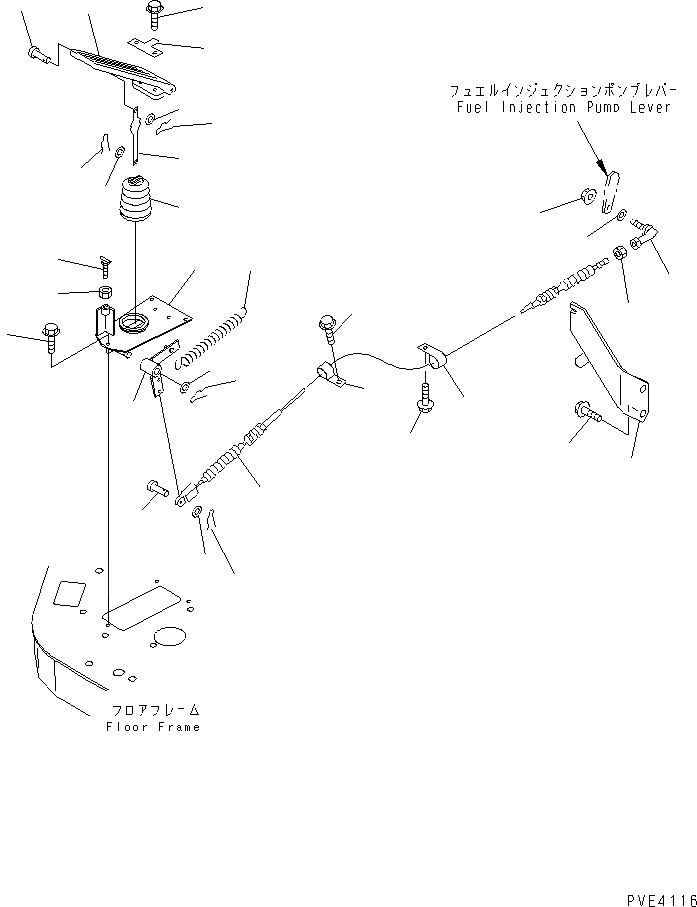 フュエルインジェクションポンプレバー
Fuel Injection Pump Lever

フロアフレーム
Floor Frame

PVE4116