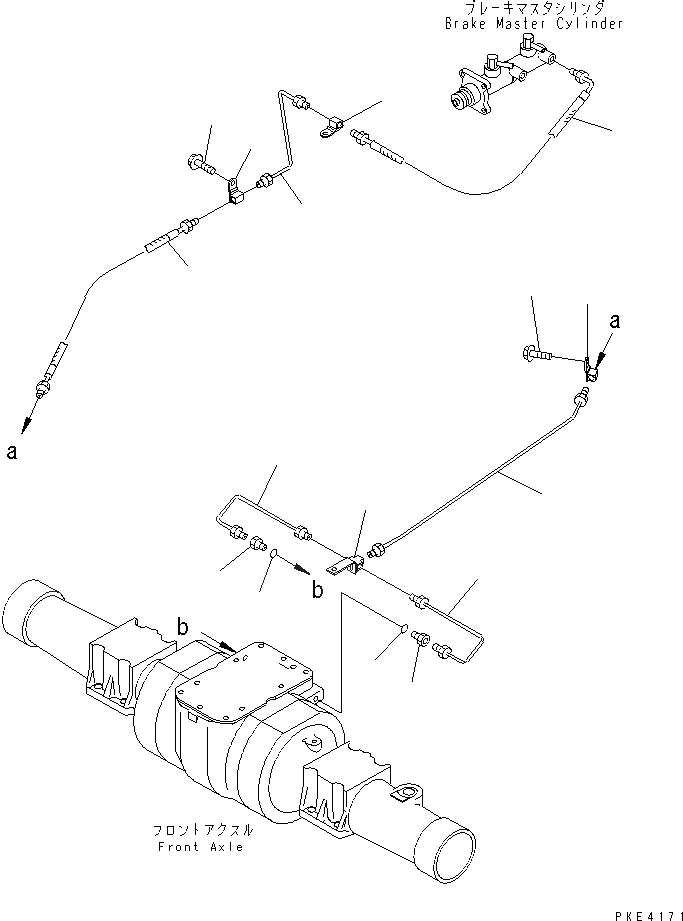 ブレーキマスタシリンダ
Brake Master Cylinder

a

a

b

b

フロントアクスル
Front Axle

PKE4171