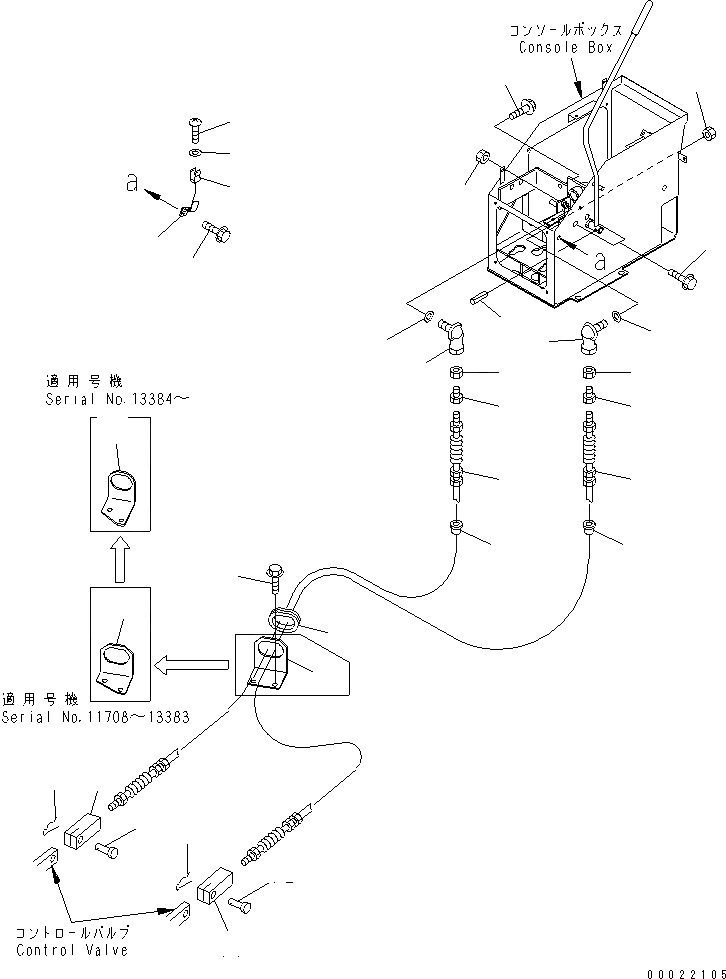 コンソールボックス
Console Box

a

a

適用号機
Serial No.13384～

適用号機
Serial No.11708～13383

コントロールバルブ
Control Valve

00022105