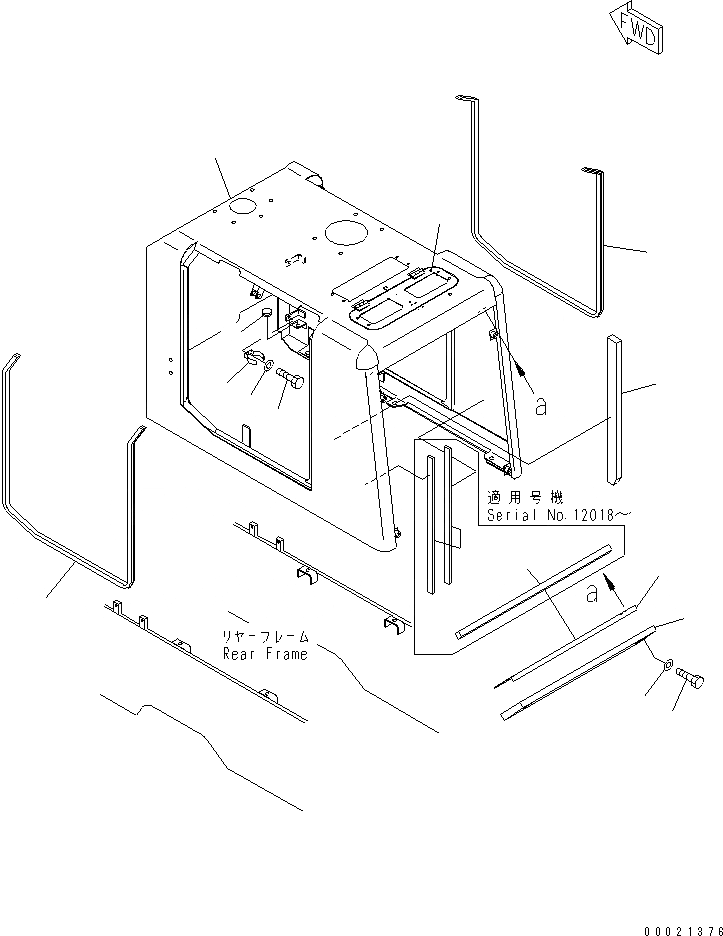 FWD

a

適用号機
Serial No.12018~

a

リヤーフレーム
Rear Frame

00021376