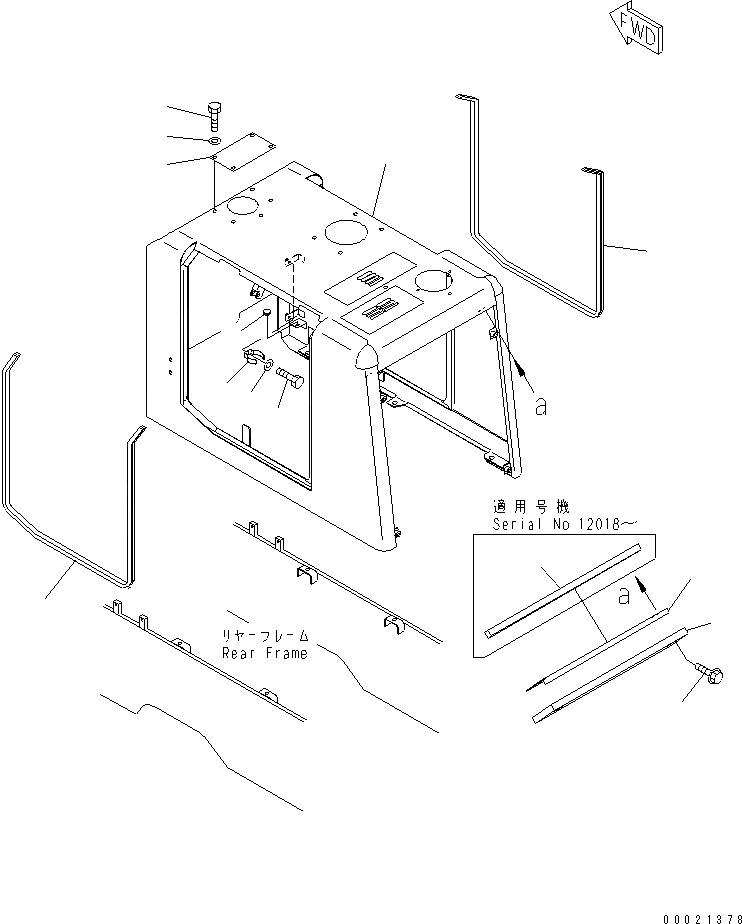 FWD

a

適用号機
Serial No 12018~

a

リヤーフレーム
Rear Frame

00021378