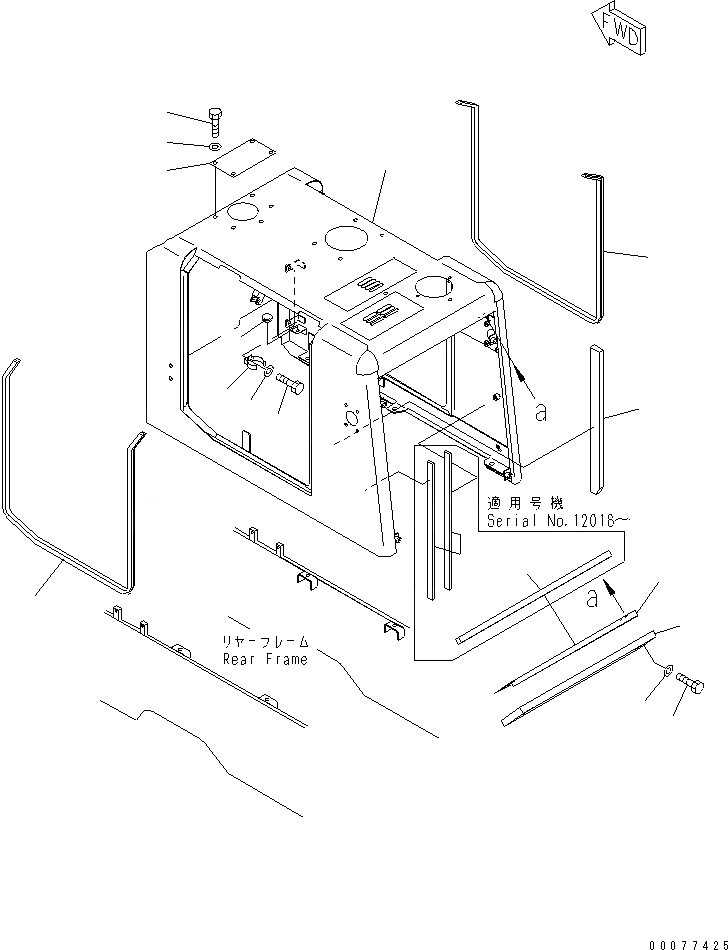 FWD

a

適用号機
Serial No.12018~

a

リヤーフレーム
Rear Frame

00077425